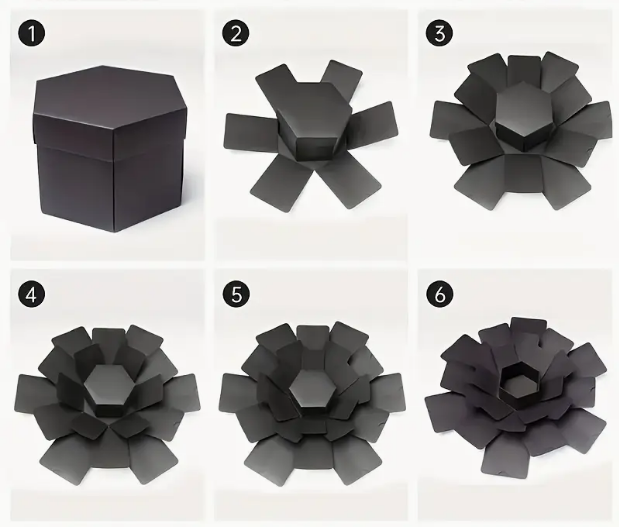 1

2

3

4

5

6